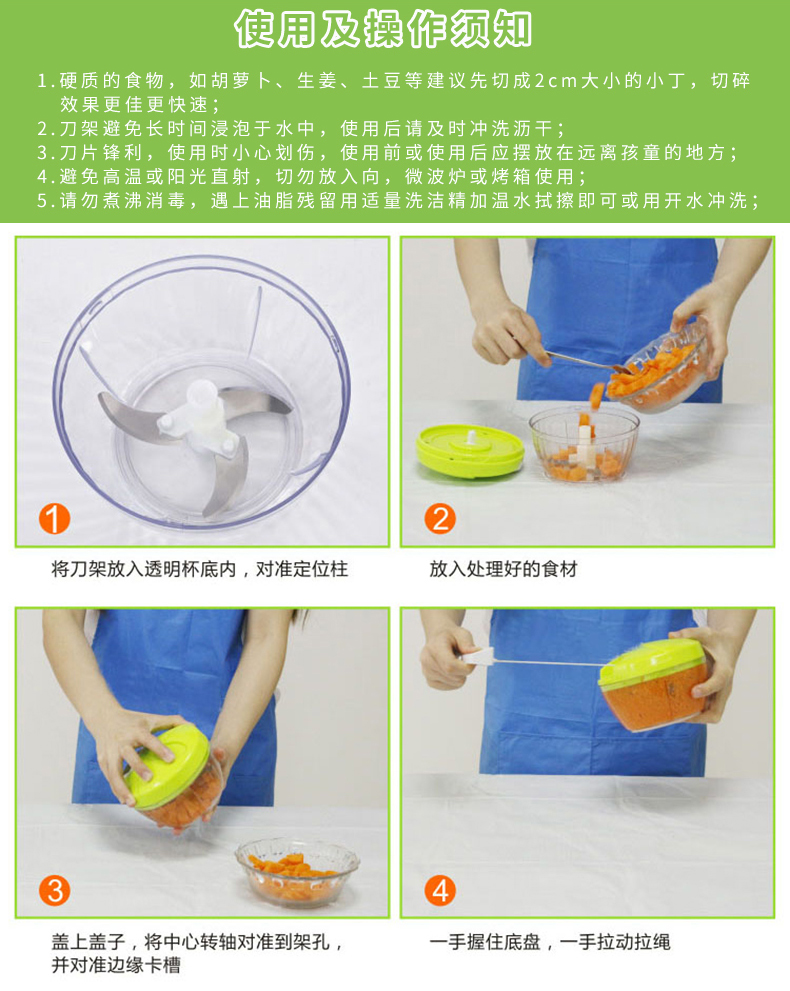 使用及操作须知

1.硬质的食物，如胡萝卜、生姜、土豆等建议先切成2cm大小的小丁，切碎效果更佳更快速；
2.刀架避免长时间浸泡于水中，使用后请及时冲洗沥干；
3.刀片锋利，使用时小心划伤，使用前或使用后应摆放在远离孩童的地方；
4.避免高温或阳光直射，切勿放入向，微波炉或烤箱使用；
5.请勿煮沸消毒，遇上油脂残留用适量洗洁精加温水拭擦即可或用开水冲洗；

1

将刀架放入透明杯底内，对准定位柱

2

放入处理好的食材

3

盖上盖子，将中心转轴对准到架孔，并对准边缘卡槽

4

一手握住底盘，一手拉动拉绳